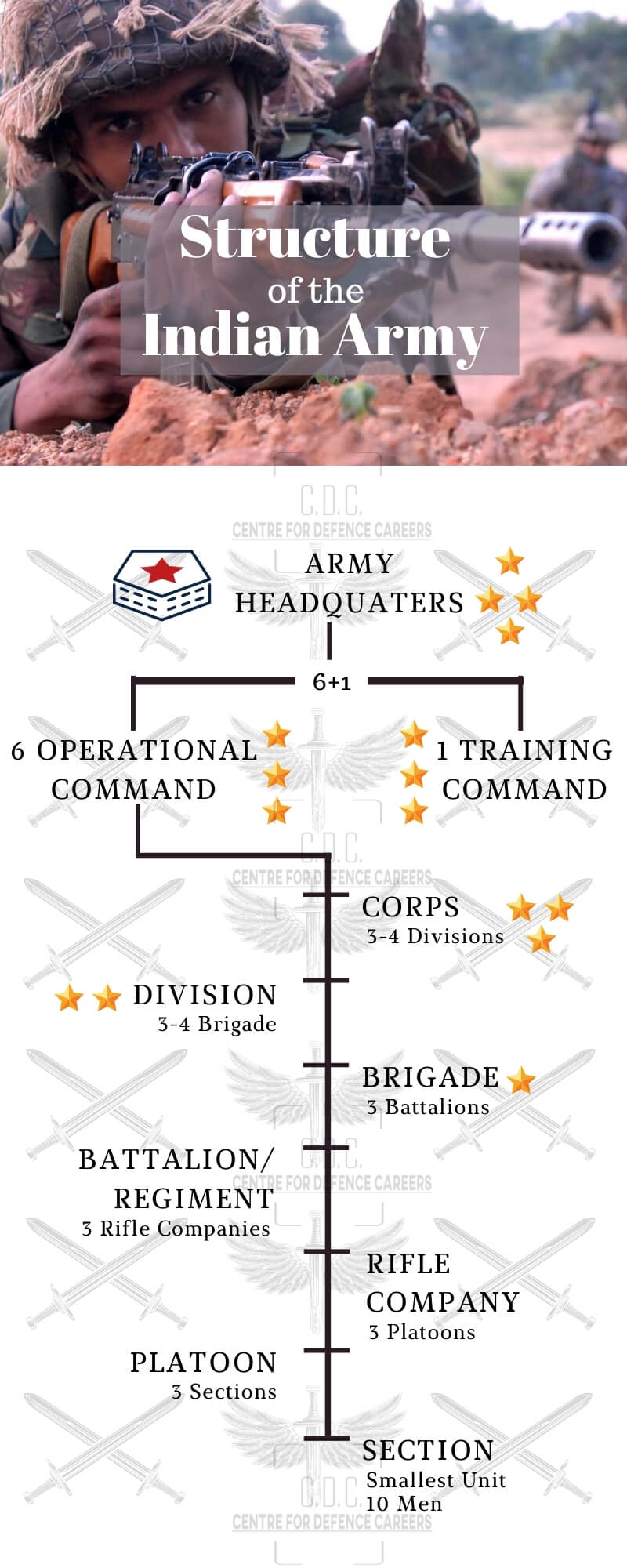 Structure of the Indian Army

C.D.C.
CENTRE FOR DEFENCE CAREERS

ARMY HEADQUATERS

6+1

6 OPERATIONAL COMMAND

1 TRAINING COMMAND

C.D.C.
CENTRE FOR DEFENCE CAREERS

CORPS
3-4 Divisions

DIVISION
3-4 Brigade

BRIGADE
3 Battalions

BATTALION/ REGIMENT
3 Rifle Companies

C.D.C.
CENTRE FOR DEFENCE CAREERS

RIFLE COMPANY
3 Platoons

PLATOON
3 Sections

SECTION
Smallest Unit
10 Men

C.D.C.
CENTRE FOR DEFENCE CAREERS